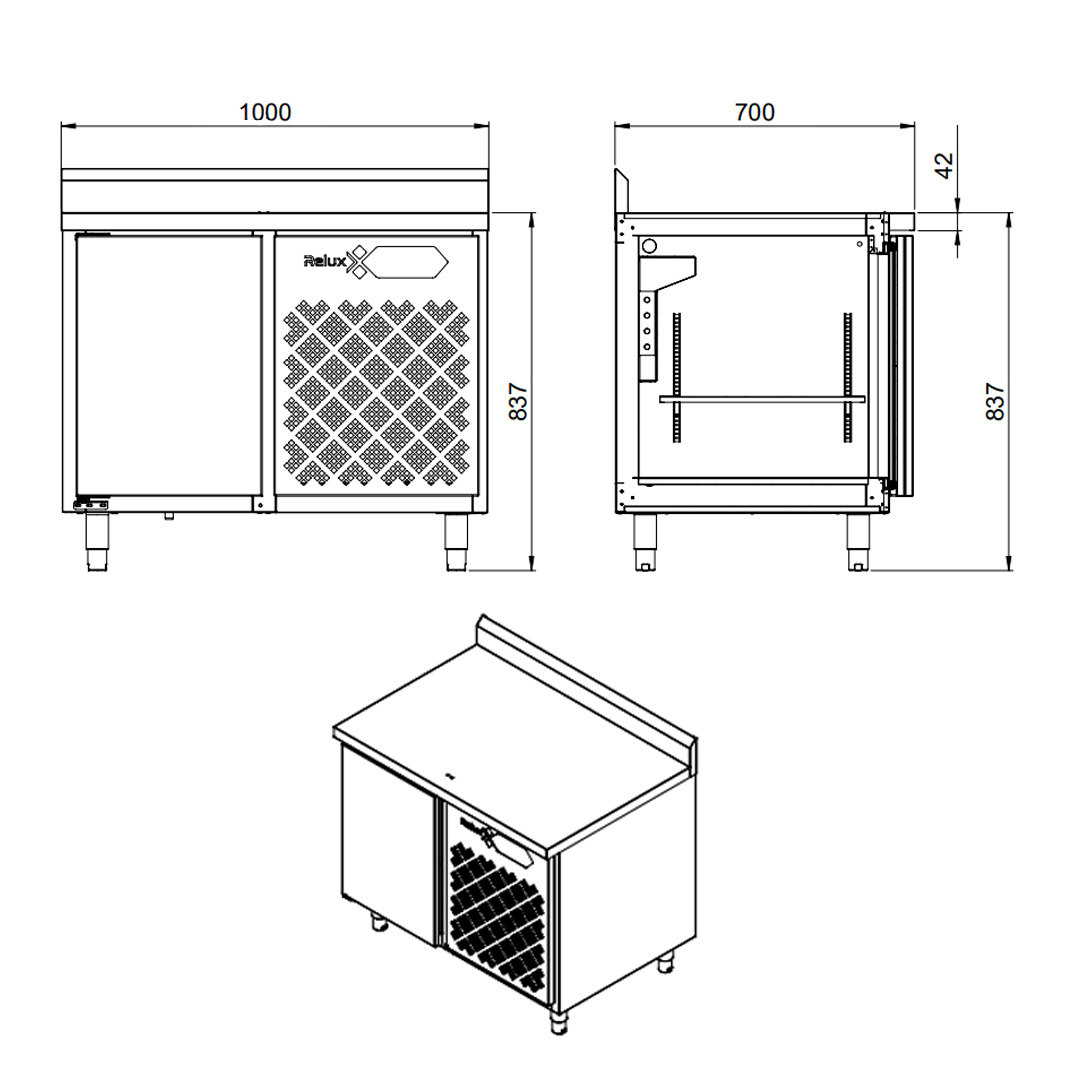 1000

Relux

837

700

42

837

Relux